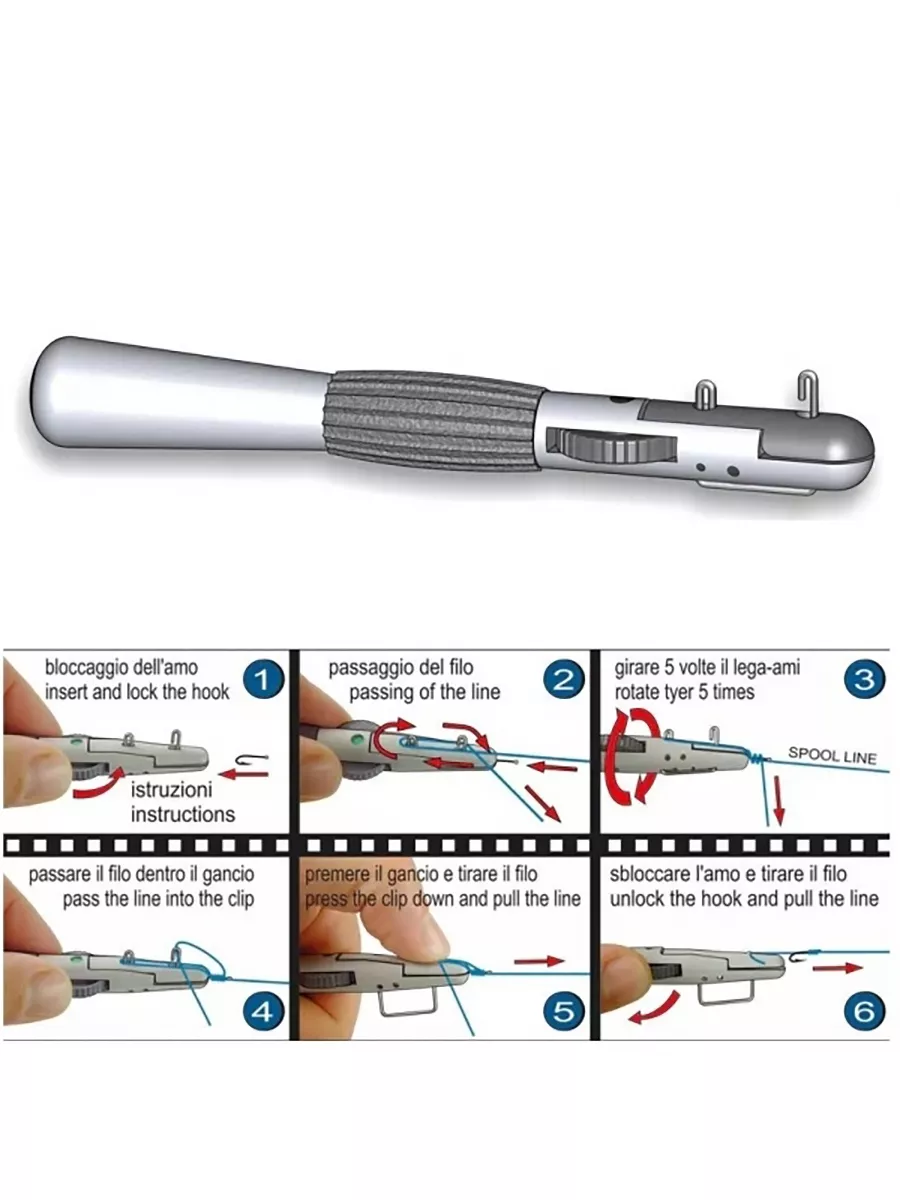 bloccaggio dell'amo
insert and lock the hook
1
istruzioni
instructions

passaggio del filo
passing of the line
2

girare 5 volte il lega-ami
rotate tyer 5 times
3
SPOOL LINE

passare il filo dentro il gancio
pass the line into the clip
4

premere il gancio e tirare il filo
press the clip down and pull the line
5

sbloccare l'amo e tirare il filo
unlock the hook and pull the line
6