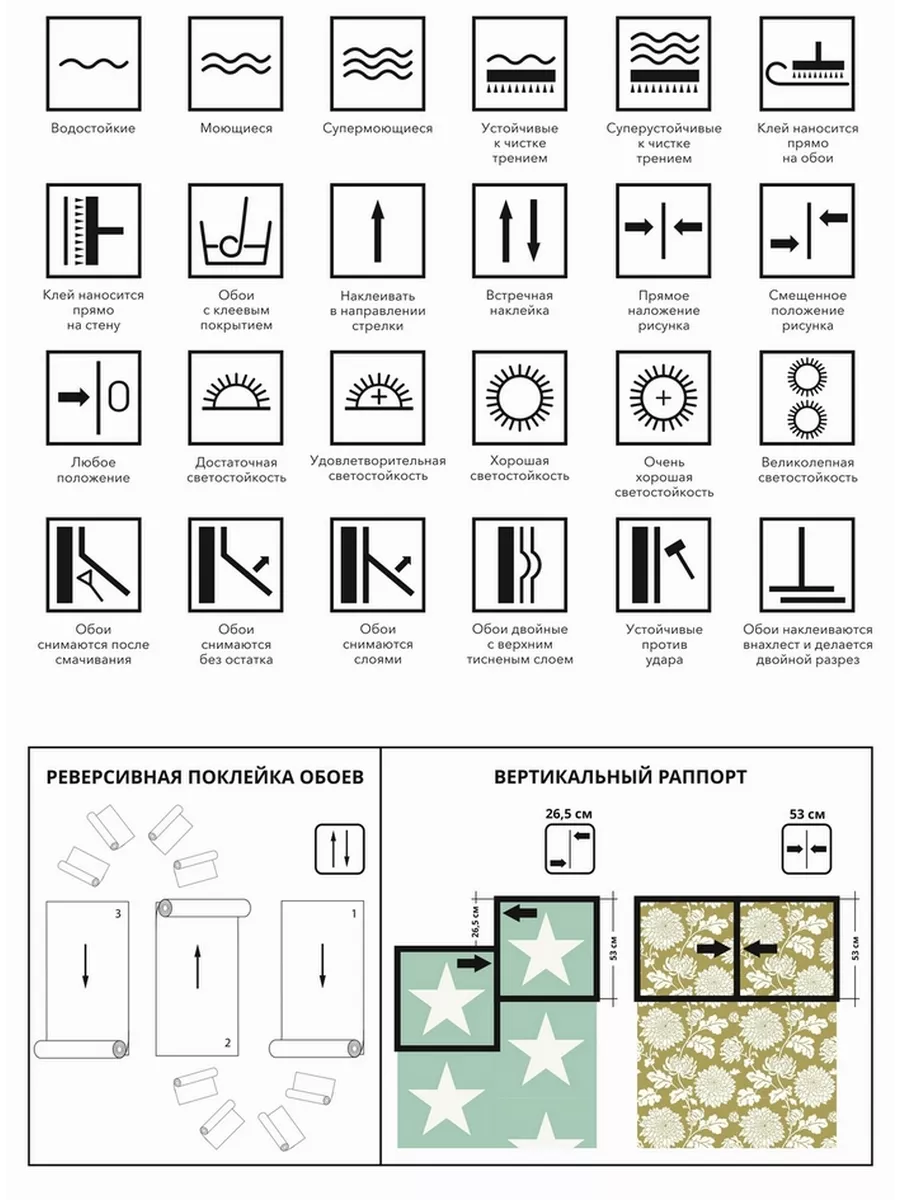 Водостойкие

Моющиеся

Супермоющиеся

Устойчивые к чистке трением

Суперустойчивые к чистке трением

Клей наносится прямо на обои

Клей наносится прямо на стену

Обои с клеевым покрытием

Наклеивать в направлении стрелки

Встречная наклейка

Прямое наложение рисунка

Смещенное положение рисунка

Любое положение

Достаточная светостойкость

Удовлетворительная светостойкость

Хорошая светостойкость

Очень хорошая светостойкость

Великолепная светостойкость

Обои снимаются после смачивания

Обои снимаются без остатка

Обои снимаются слоями

Обои двойные с верхним тисненым слоем

Устойчивые против удара

Обои наклеиваются внахлест и делается двойной разрез

РЕВЕРСИВНАЯ ПОКЛЕЙКА ОБОЕВ

3

2

1

ВЕРТИКАЛЬНЫЙ РАППОРТ

26,5 см

53 см

26,5 см

53 см

53 см